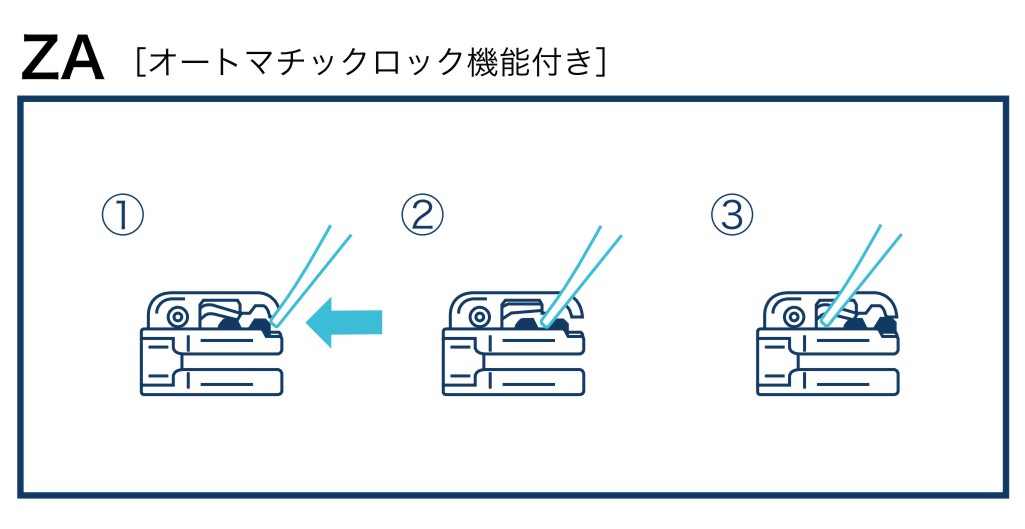 ZA [オートマチックロック機能付き]

①

②

③